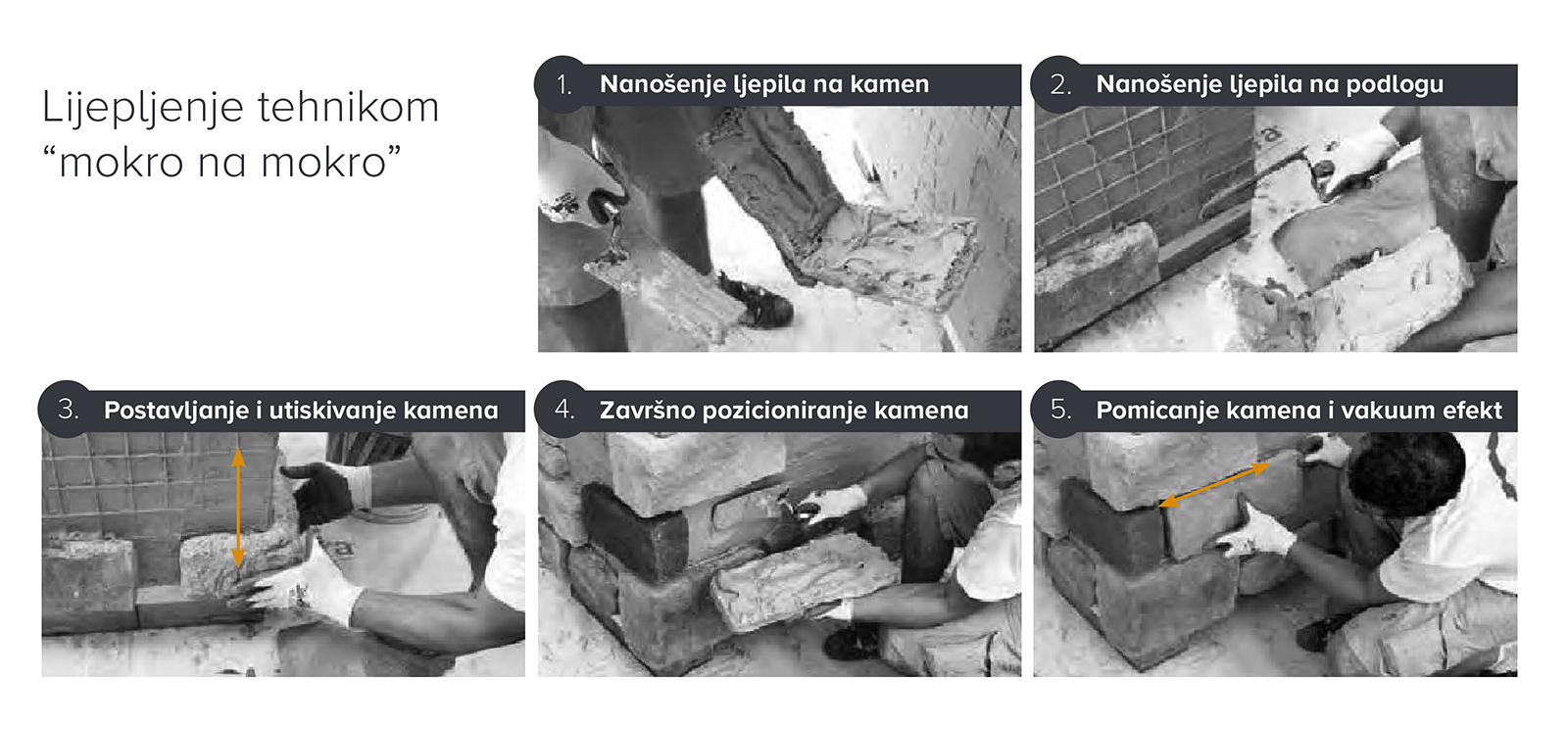 Lijepljenje tehnikom “mokro na mokro”

1. Nanošenje ljepila na kamen

2. Nanošenje ljepila na podlogu

3. Postavljanje i utiskivanje kamena

4. Završno pozicioniranje kamena

5. Pomicanje kamena i vakuum efekt